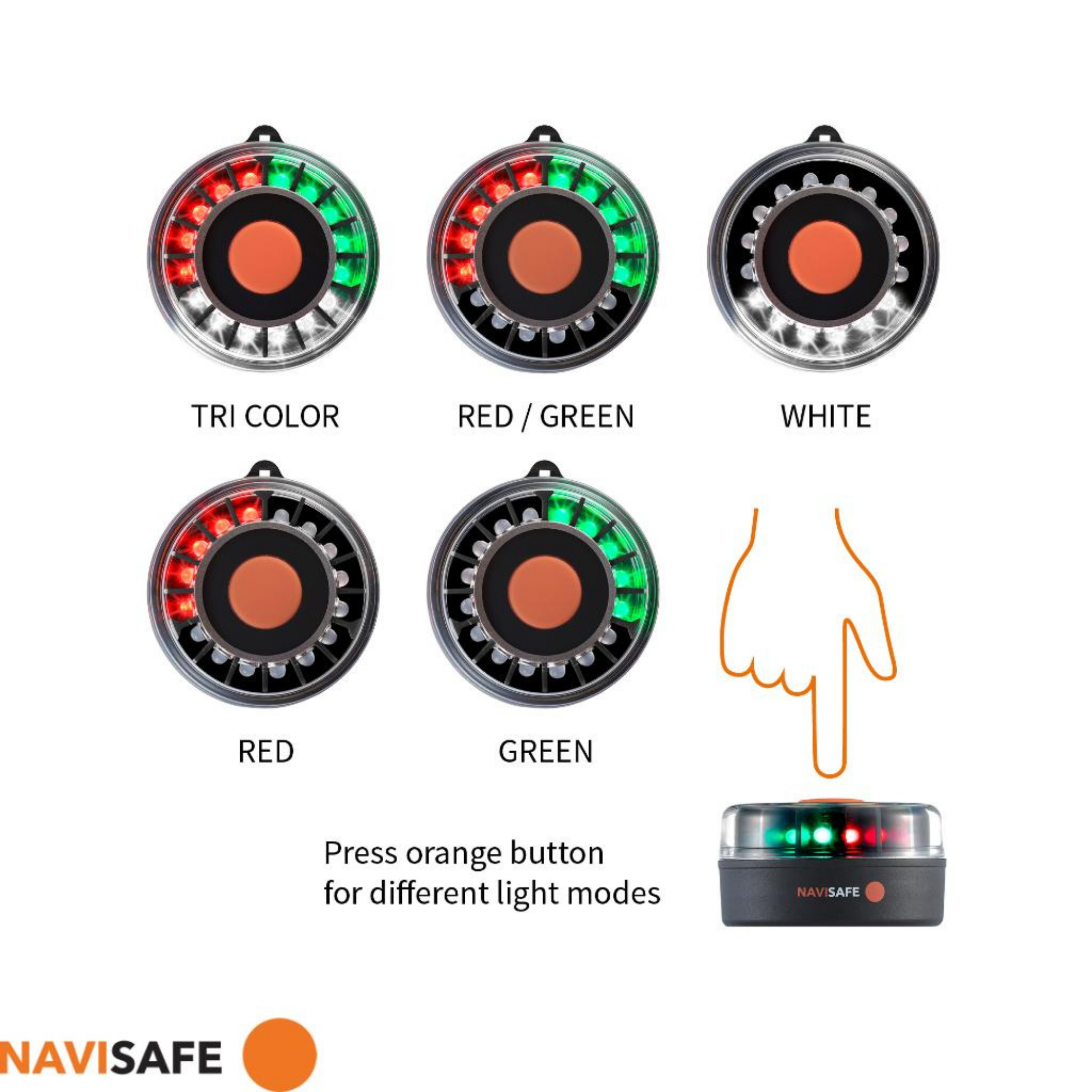 TRI COLOR

RED / GREEN

WHITE

RED

GREEN

Press orange button for different light modes

NAVISAFE

NAVISAFE