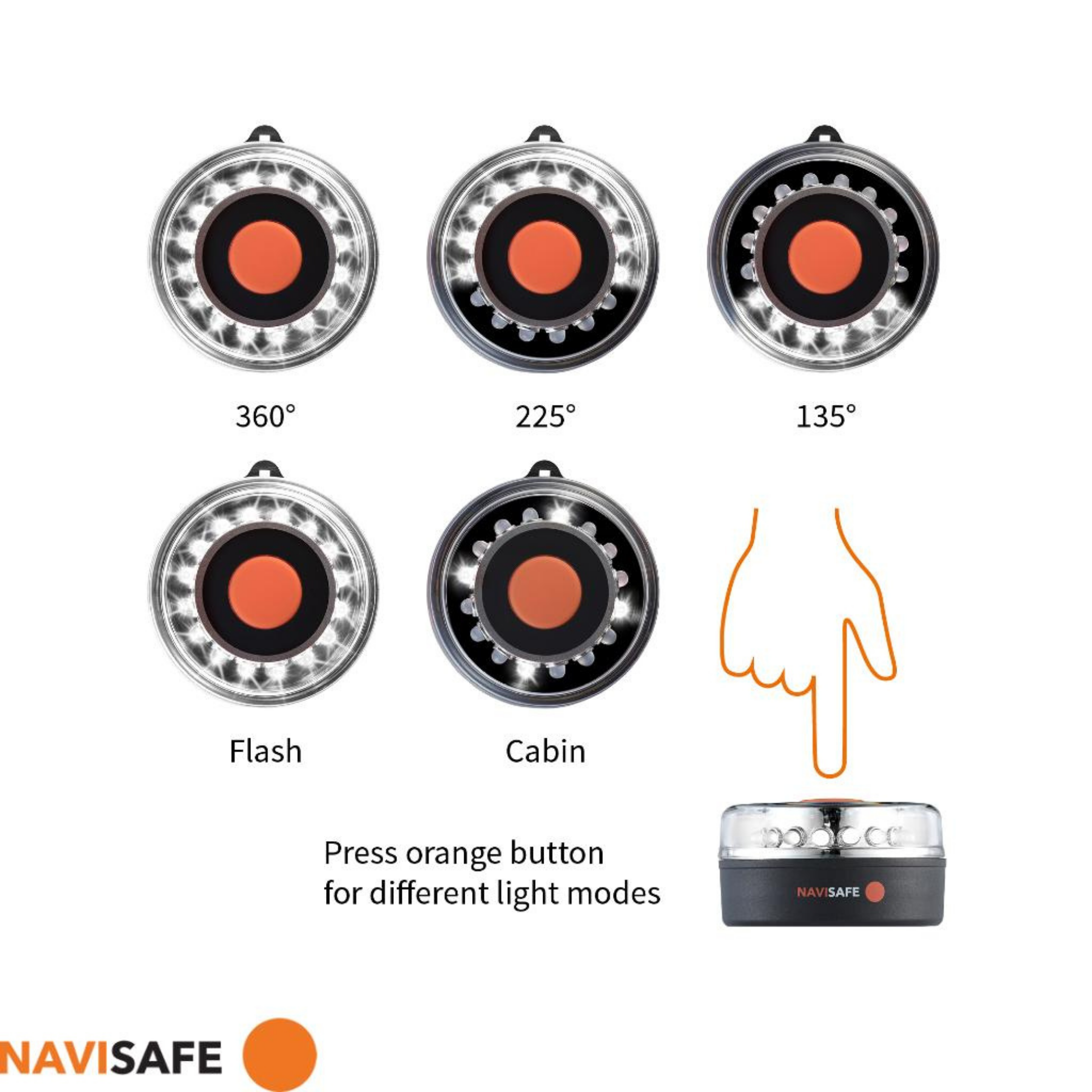 360°

225°

135°

Flash

Cabin

Press orange button
for different light modes

NAVISAFE

NAVISAFE